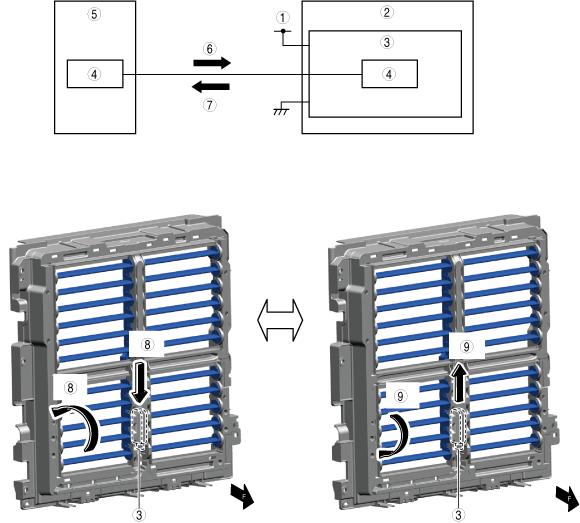 ⑤
④
⑥
⑦
①
②
③
④
⑧
⑧
③
F
⑨
⑨
③
F