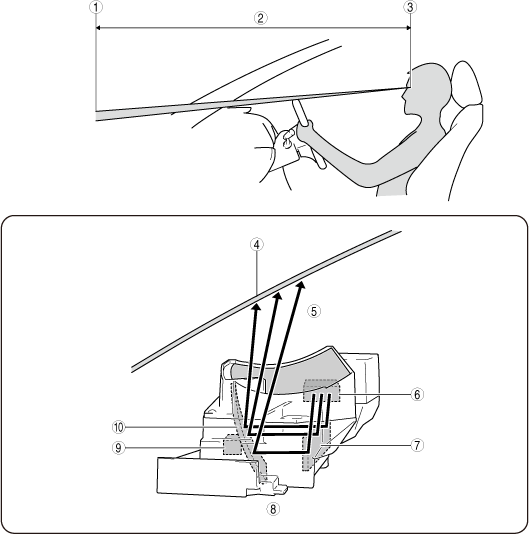 ①
②
③
④
⑤
⑥
⑩
⑨
⑦
⑧