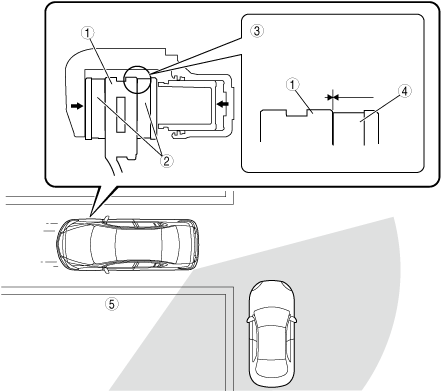 1
3
1
4
2
5