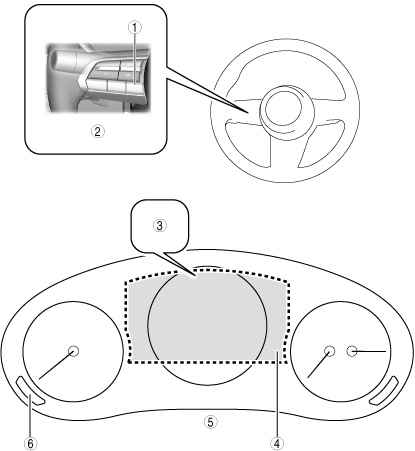 ①

②

③

⑤

⑥

④