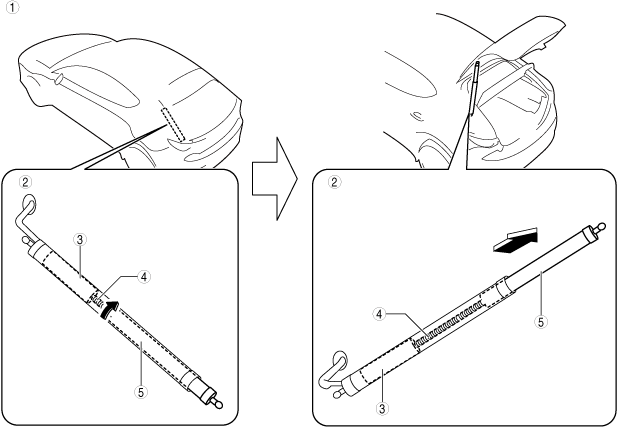 ①

②

③

④

⑤

②

④

⑤

③