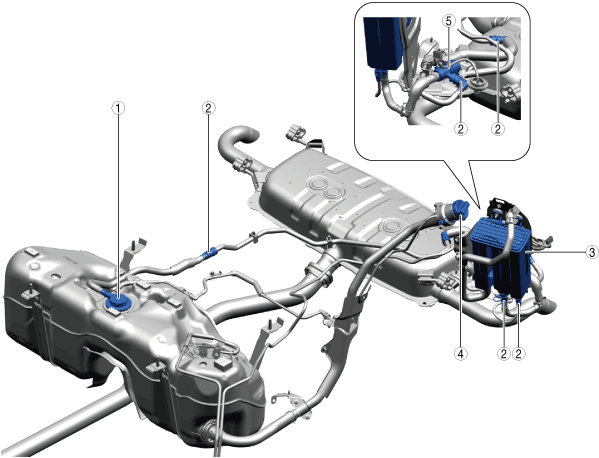 5
2
2
1
2
3
4
2
2