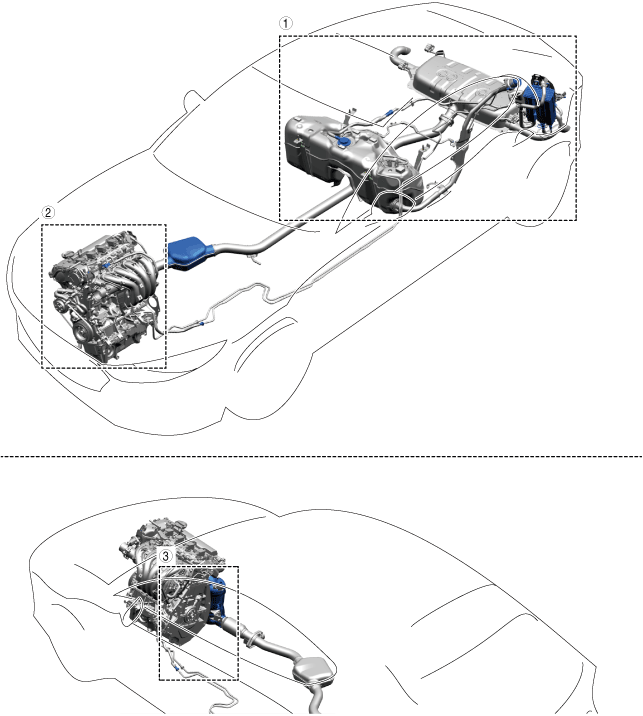 ①
②
③