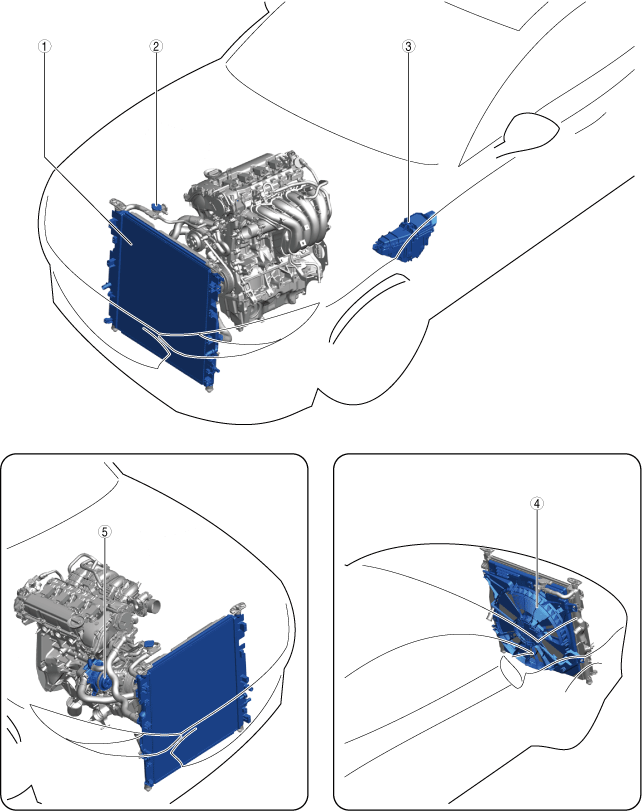 1
2
3
5
4