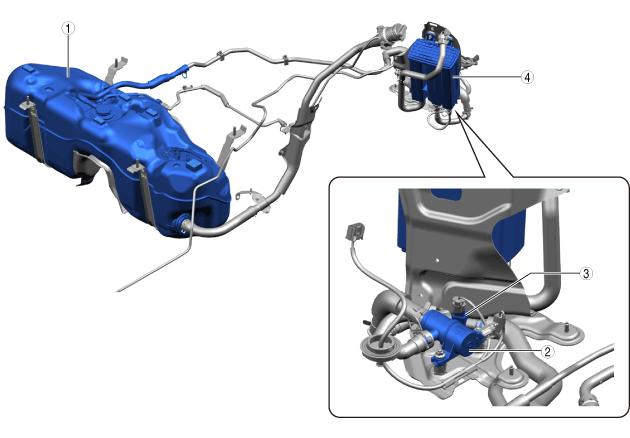 1
4
3
2