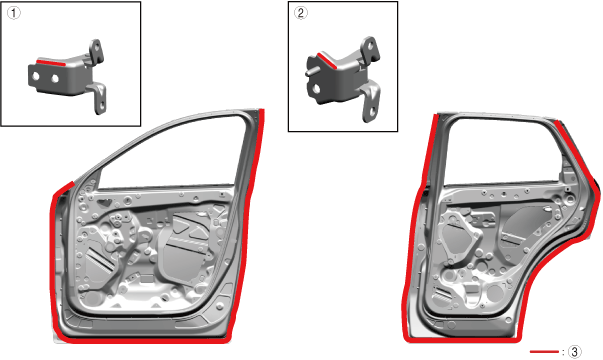 ①

②

: ③