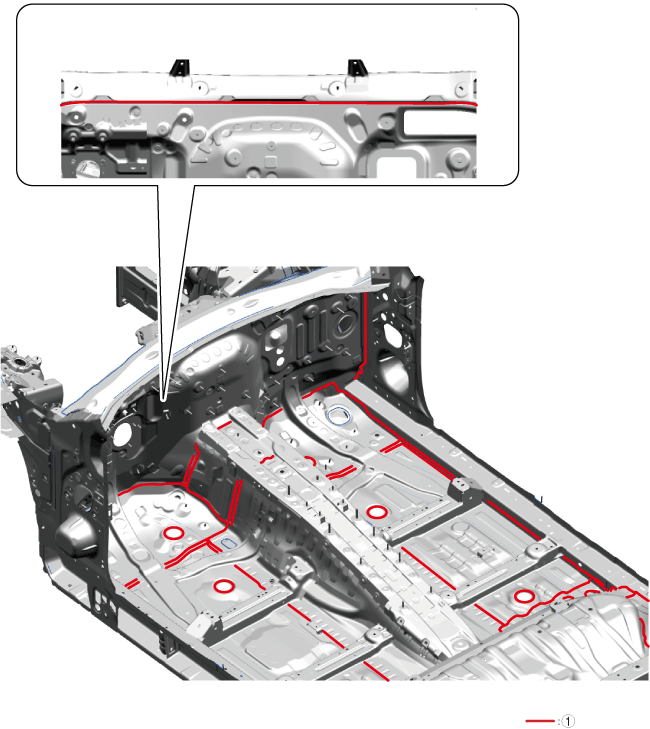 : ①