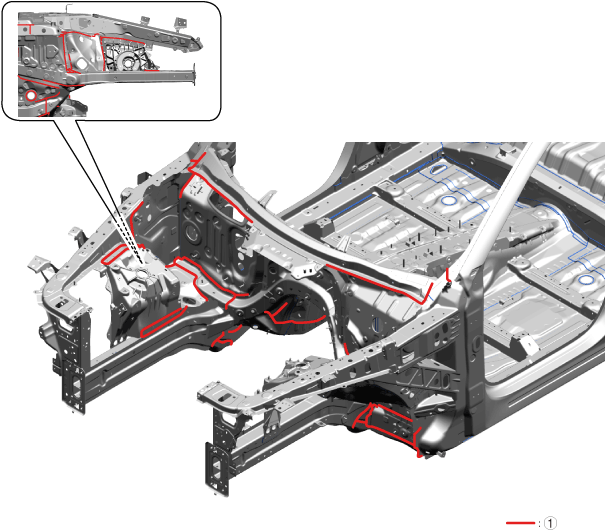 : ①