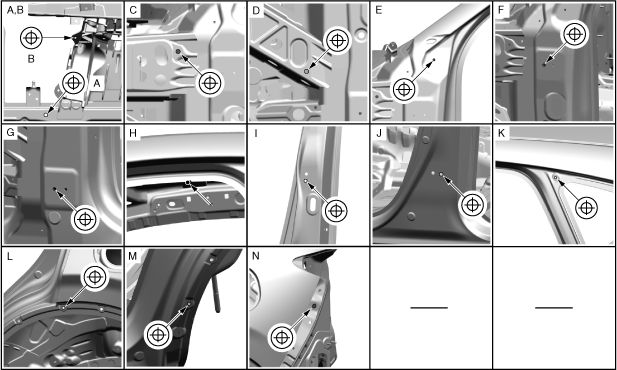 A,B
B
A
C
D
E
F
G
H
I
J
K
L
M
N