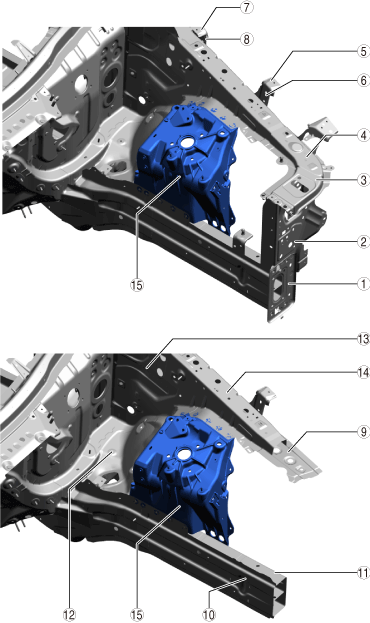 7
8
5
6
4
3
2
1
15
13
14
9
11
12
15
10