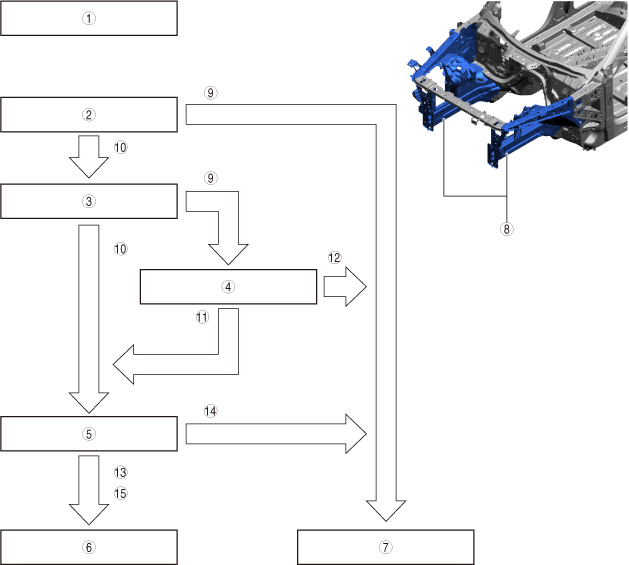 ①

②

⑨

⑩

③

⑨

⑩

④

⑫

⑪

⑤

⑭

⑬

⑮

⑥

⑦

⑧