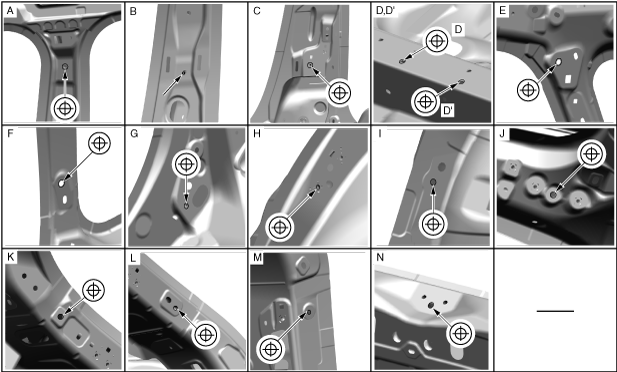 A
B
C
D,D'
D
D'
E
F
G
H
I
J
K
L
M
N