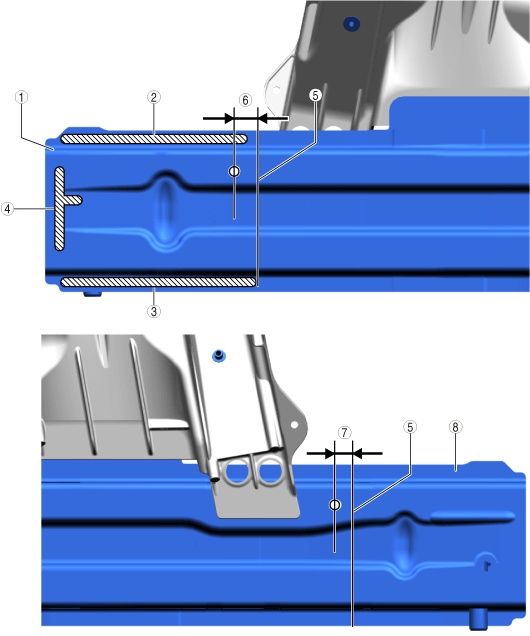 1
2
6
5
4
3
7
5
8