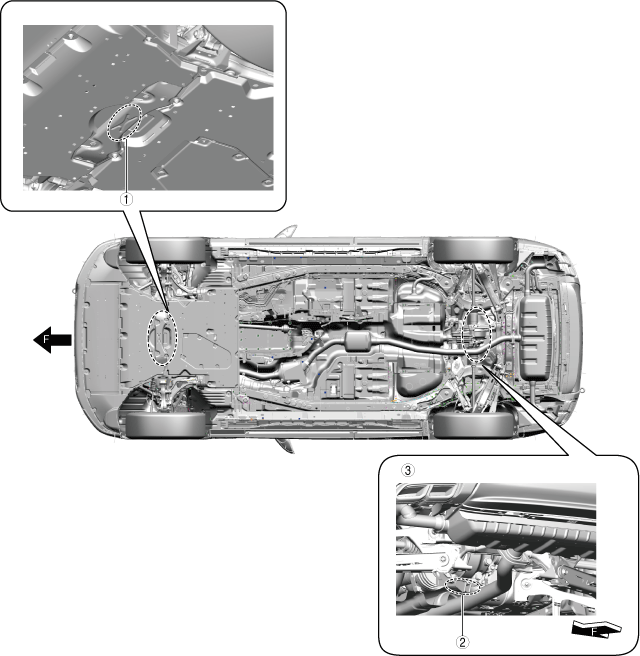 ①
F
③
②
F