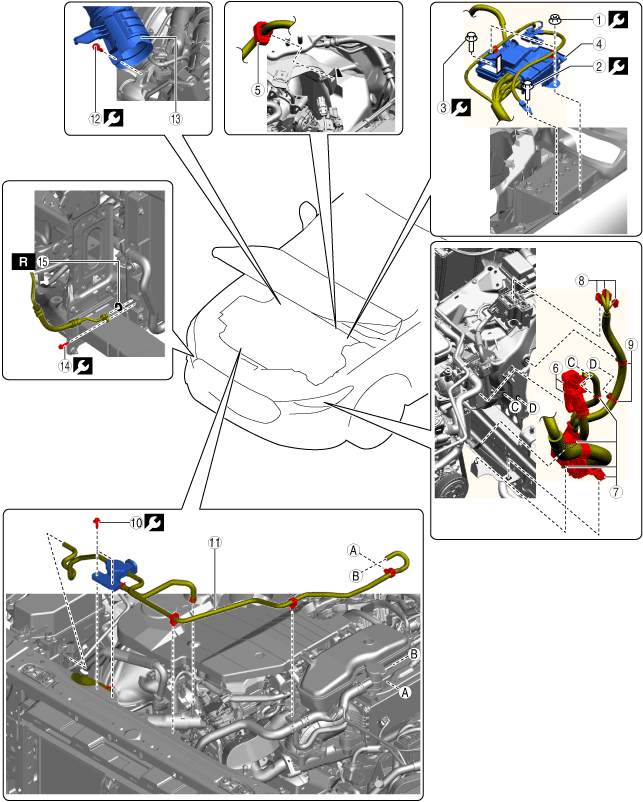 12
13
5
1
4
2
3
R
15
14
8
9
6
C
D
C
D
7
10
11
A
B
B
A