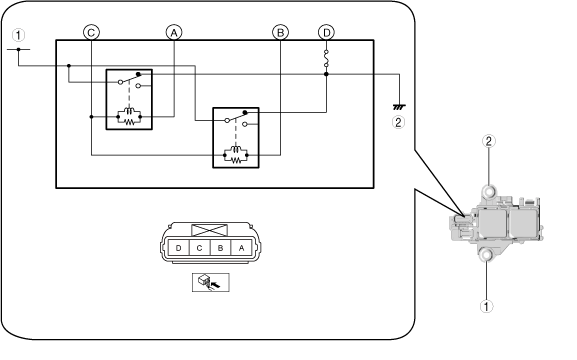 ①
C
A
B
D
②
D C B A
②
①