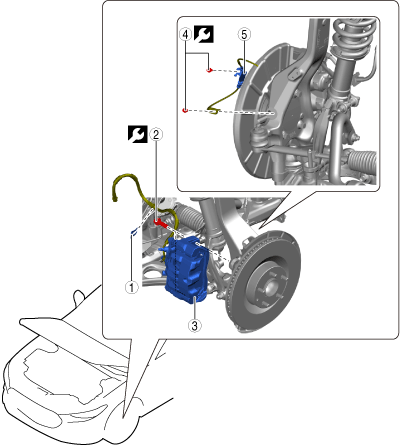 4
5
2
1
3