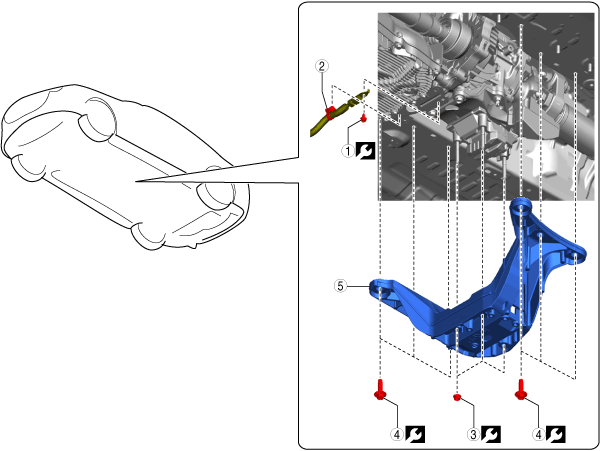 2
1
5
4
3
4