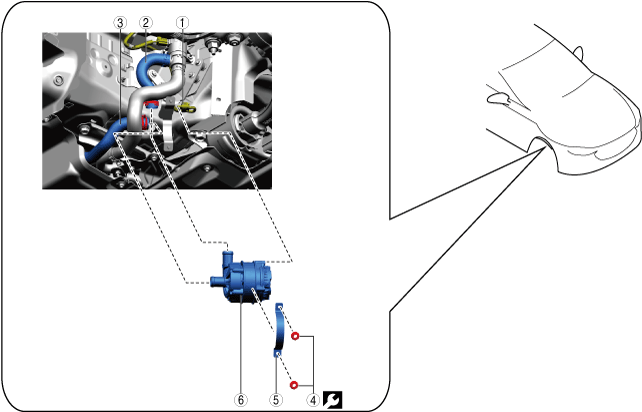 3
2
1
6
5
4