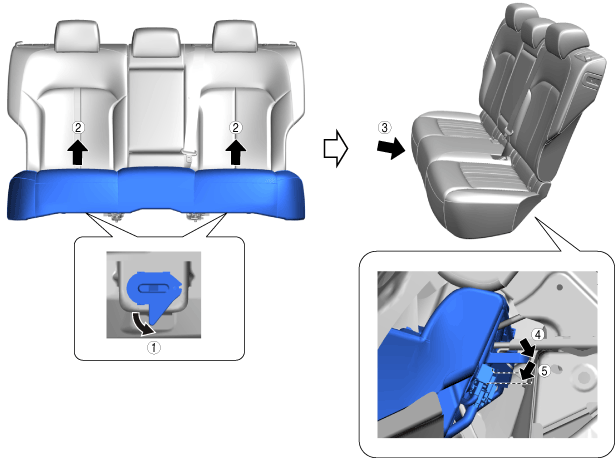 2
2
1
3
4
5