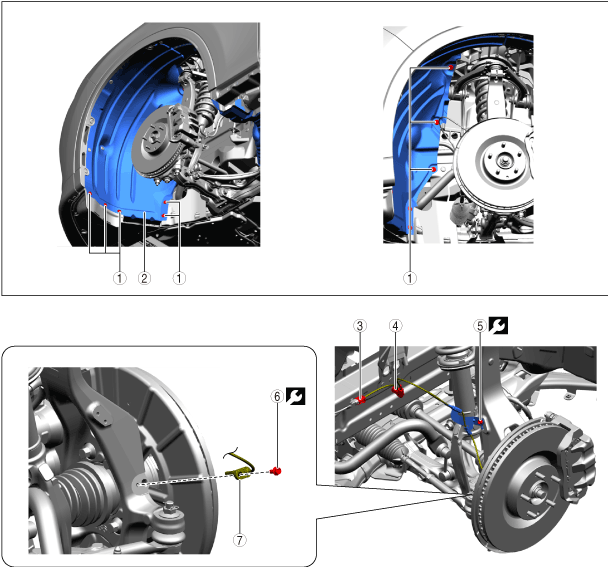 ①
②
①
①
③
④
⑤
⑥
⑦