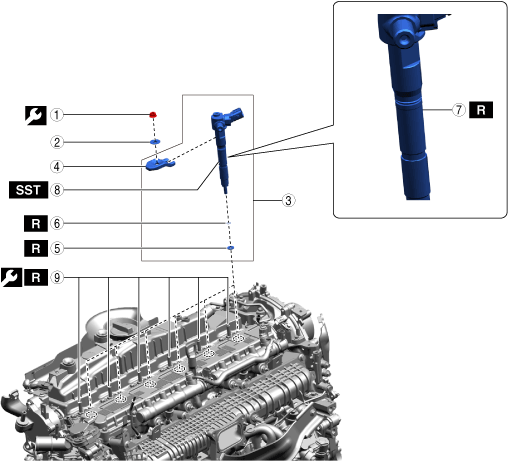 1
2
4
SST 8
3
R 6
R 5
R 9
7 R