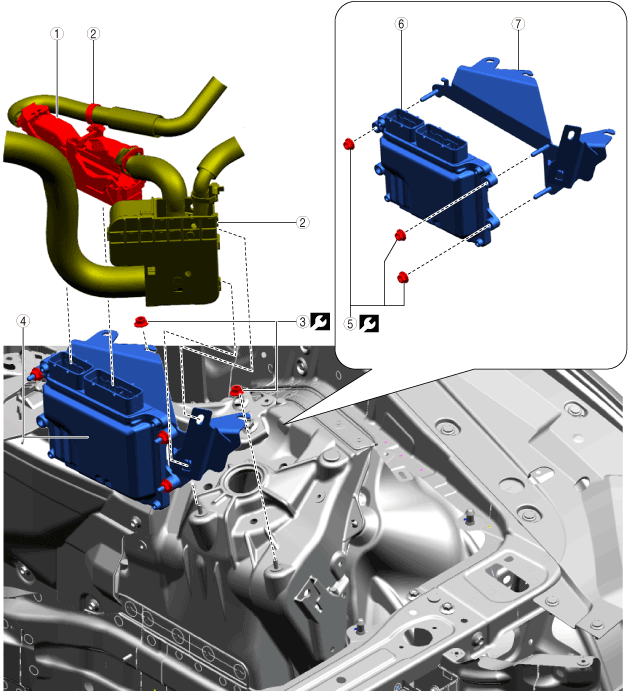 ①
②
②
③
④
⑥
⑦
⑤