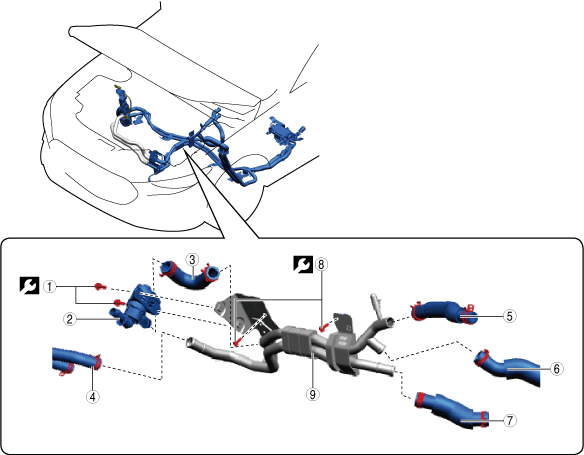 3
8
1
2
5
4
9
6
7