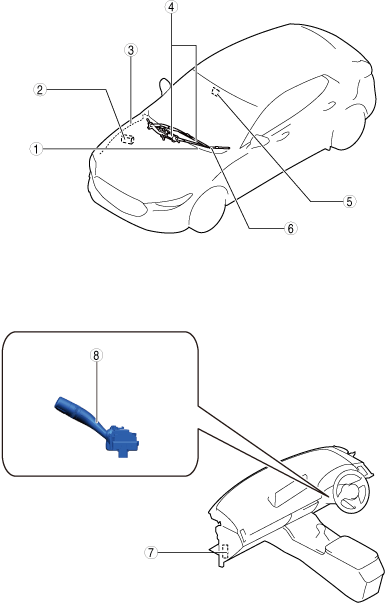 4
3
2
1
5
6
8
7