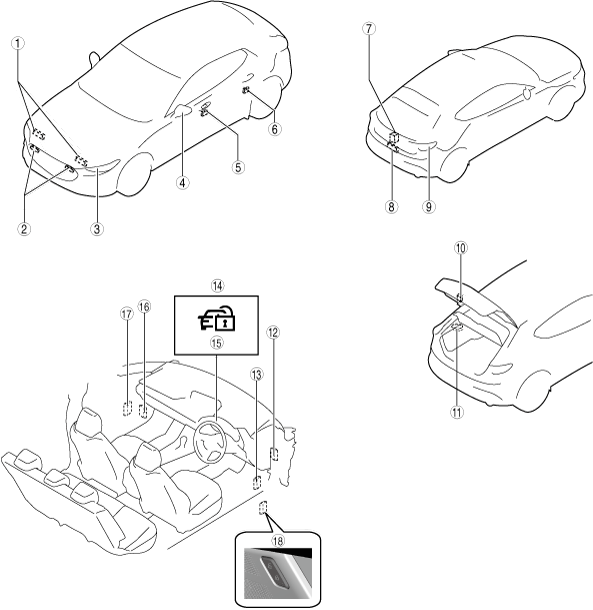 1
2
3
4
5
6
7
8
9
10
11
14
15
17
16
12
13
18