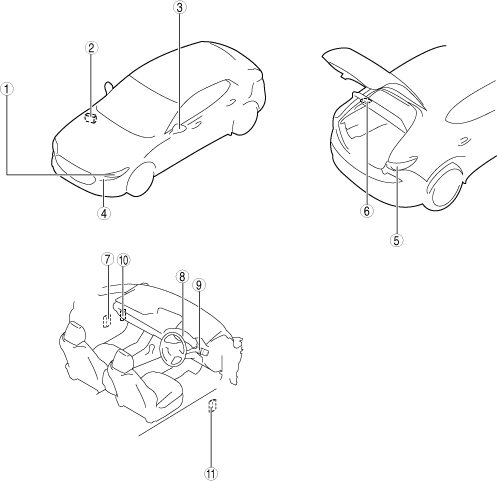 3
2
1
4
6
5
7
10
8
9
11