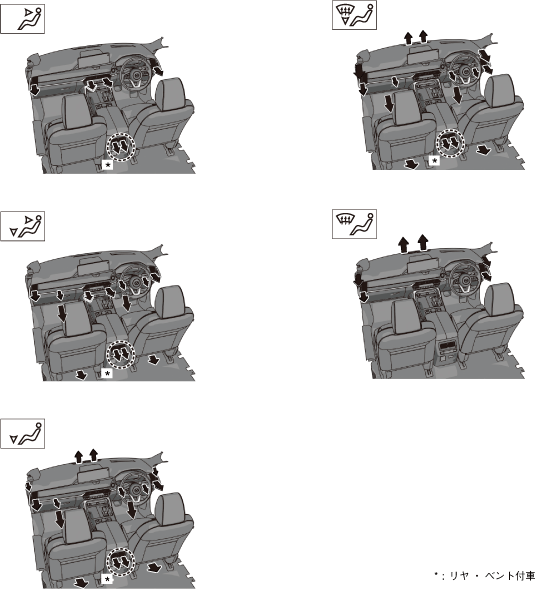 *
*
*
*
*：リヤ・ベント付車