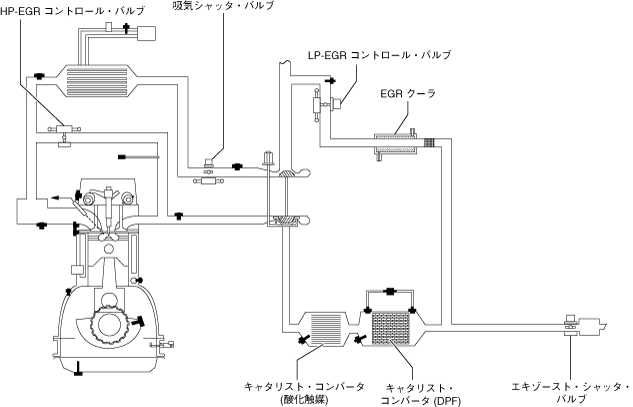 HP-EGR コントロール・バルブ

吸気シャッタ・バルブ

LP-EGR コントロール・バルブ

EGR クーラ

キャタリスト・コンバータ (酸化触媒)

キャタリスト・コンバータ (DPF)

エキゾースト・シャッタ・バルブ