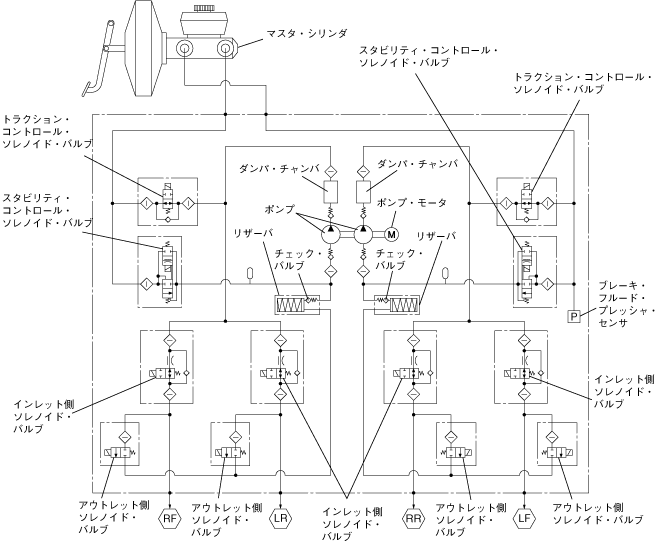 マスタ・シリンダ

スタビリティ・コントロール・ソレノイド・バルブ

トラクション・コントロール・ソレノイド・バルブ

トラクション・コントロール・ソレノイド・バルブ

スタビリティ・コントロール・ソレノイド・バルブ

ダンパ・チャンバ

ダンパ・チャンバ

ポンプ

ポンプ・モータ

M

リザーバ

リザーバ

チェック・バルブ

チェック・バルブ

ブレーキ・フルード・プレッシャ・センサ

P

インレット側ソレノイド・バルブ

インレット側ソレノイド・バルブ

アウトレット側ソレノイド・バルブ

RF

アウトレット側ソレノイド・バルブ

LR

インレット側ソレノイド・バルブ

RR

アウトレット側ソレノイド・バルブ

LF

アウトレット側ソレノイド・バルブ