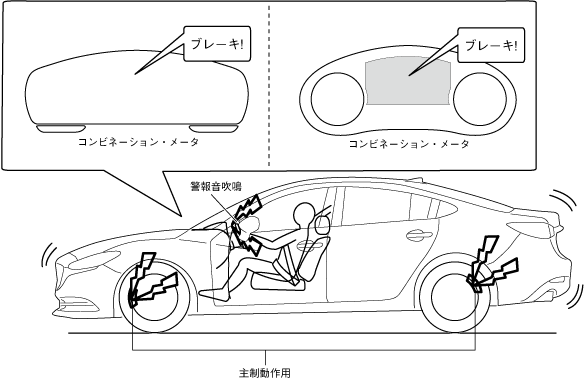 ブレーキ!

コンビネーション・メータ

ブレーキ!

コンビネーション・メータ

警報音吹鳴

主制動作用