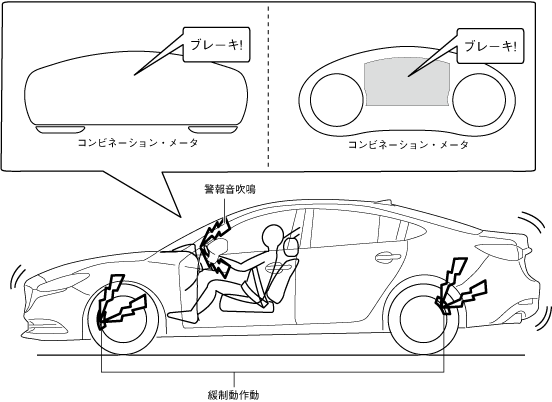 ブレーキ!

コンビネーション・メータ

ブレーキ!

コンビネーション・メータ

警報音吹鳴

緩制動作動