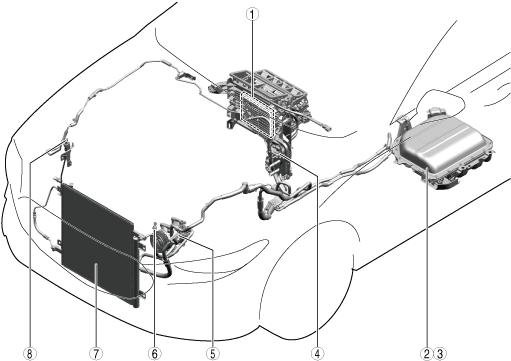 ①
⑧ ⑦ ⑥ ⑤ ④ ②③