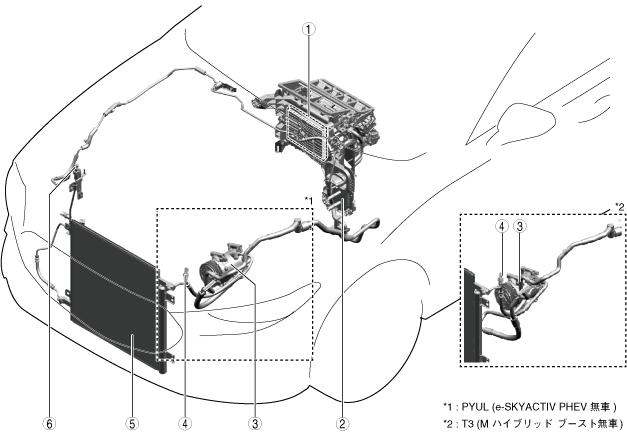 ①
*1
*2
④ ③
⑥ ⑤ ④ ③ ②
*1 : PYUL (e-SKYACTIV PHEV 無車 )
*2 : T3 (M ハイブリッド ブースト無車 )