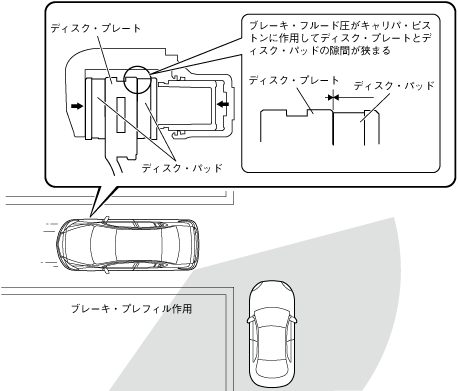 ディスク・プレート

ブレーキ・フルード圧がキャリパ・ピストンに作用してディスク・プレートとディスク・パッドの隙間が狭まる

ディスク・プレート

ディスク・パッド

ディスク・パッド

ブレーキ・プレフィル作用