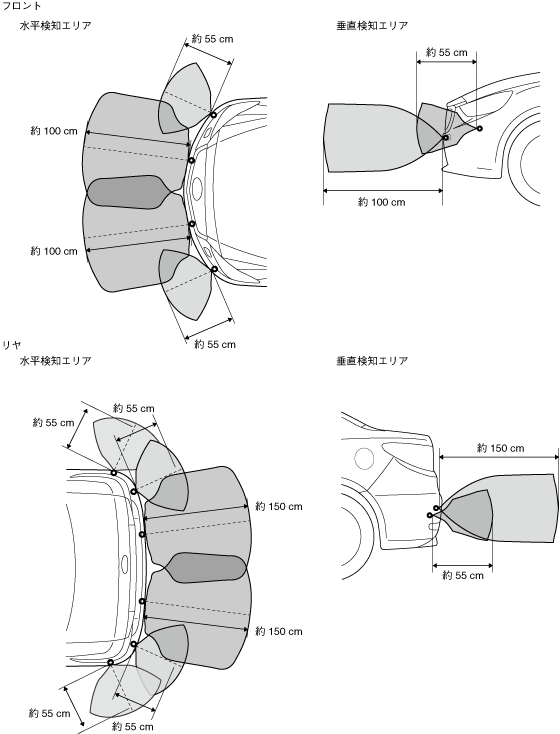 フロント
水平検知エリア

約 55 cm
約 100 cm
約 100 cm
約 55 cm

垂直検知エリア

約 55 cm
約 100 cm

リヤ
水平検知エリア

約 55 cm
約 55 cm
約 150 cm
約 150 cm
約 55 cm
約 55 cm

垂直検知エリア

約 150 cm
約 55 cm