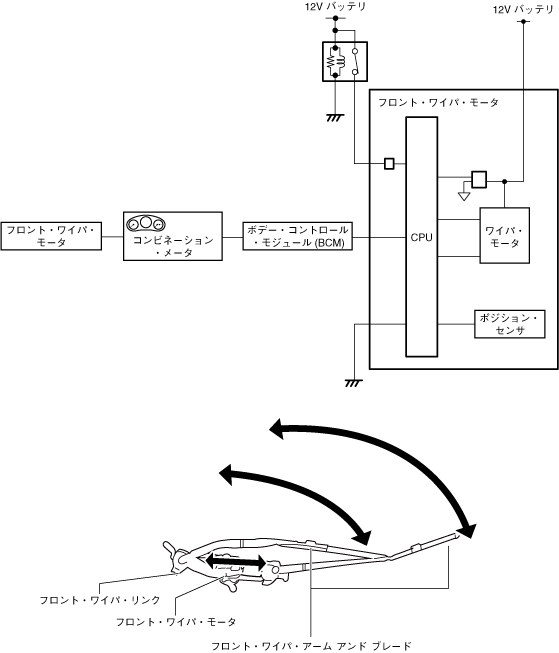 12V バッテリ

12V バッテリ

フロント・ワイパ・モータ

フロント・ワイパ・モータ

コンビネーション・メータ

ボデー・コントロール・モジュール (BCM)

CPU

ワイパ・モータ

ポジション・センサ

フロント・ワイパ・リンク

フロント・ワイパ・モータ

フロント・ワイパ・アーム アンド ブレード