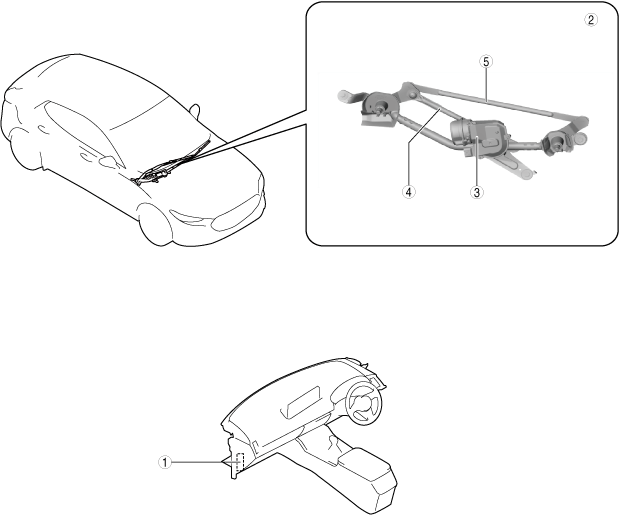 ②
⑤
④
③
①