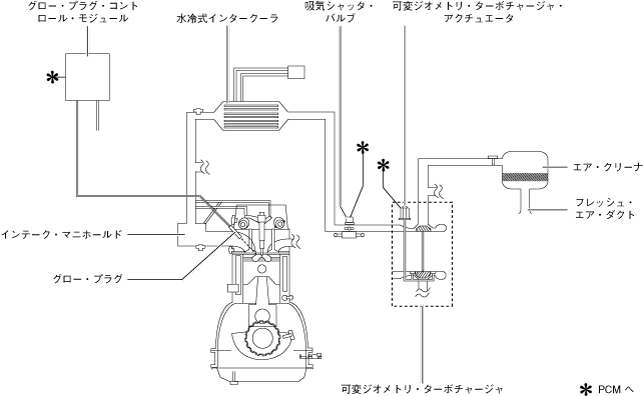 グロー・プラグ・コントロール・モジュール

水冷式インタークーラ

吸気シャッタ・バルブ

可変ジオメトリ・ターボチャージャ・アクチュエータ

*

*

*

エア・クリーナ

フレッシュ・エア・ダクト

インテーク・マニホールド

グロー・プラグ

可変ジオメトリ・ターボチャージャ

* PCM へ