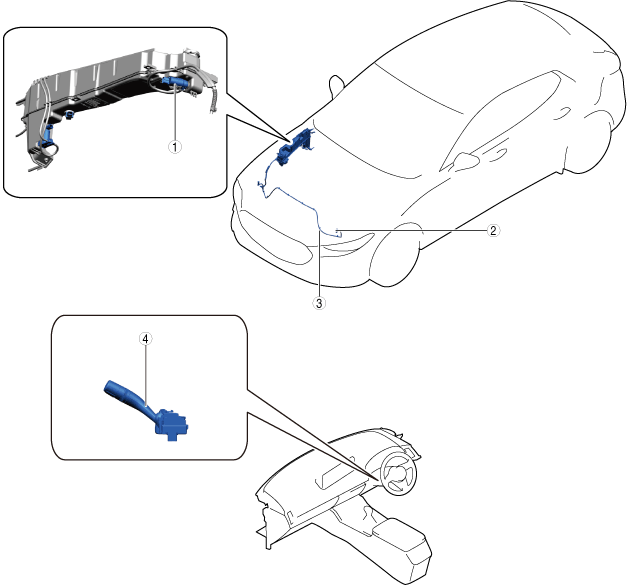 1
2
3
4