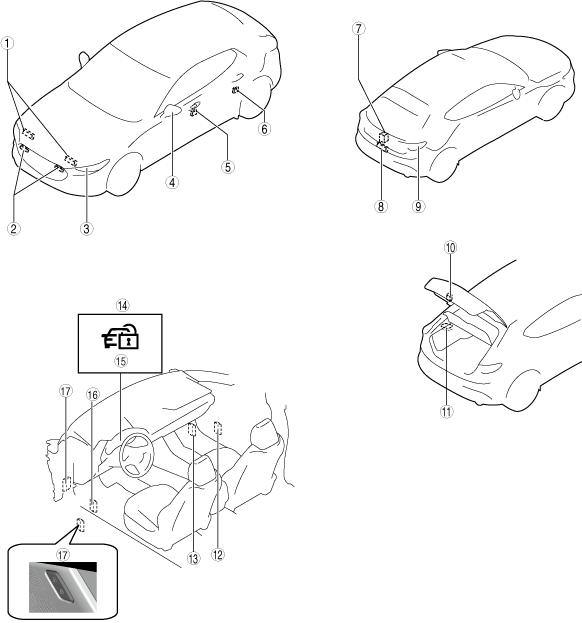 ①
②
③
④
⑤
⑥
⑦
⑧
⑨
⑩
⑪
⑭
⑮
⑰
⑯
⑬
⑫
⑰