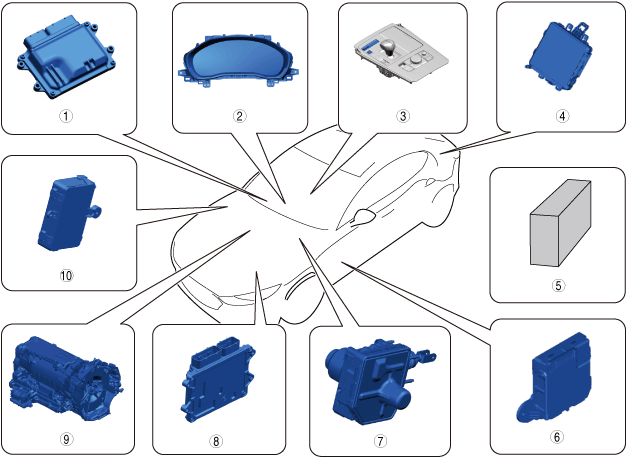 ①

②

③

④

⑩

⑤

⑨

⑧

⑦

⑥