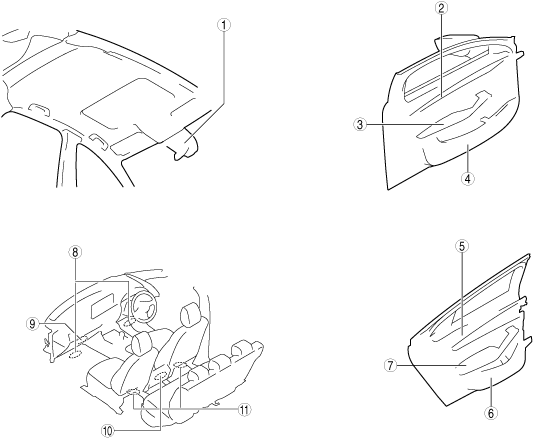 1
2
3
4
8
9
10
11
5
7
6