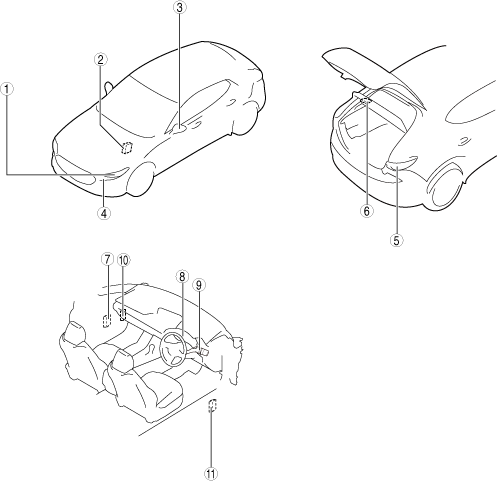 3
2
1
4
6
5
7
10
8
9
11