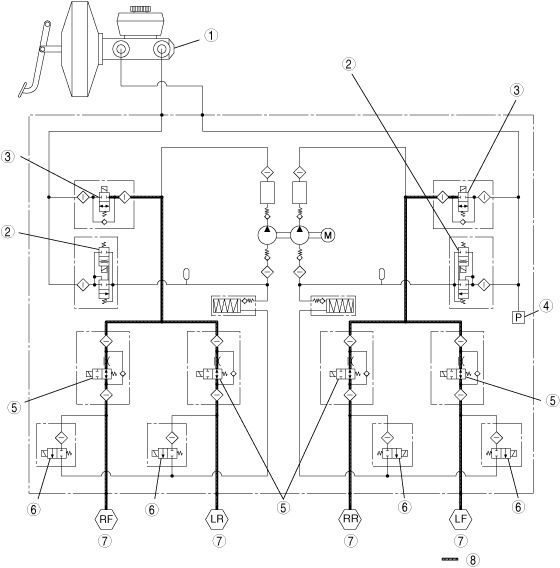 1
2
3
3
2
M
P
4
5
5
5
6
6
6
6
RF
LR
RR
LF
7
7
7
7
8