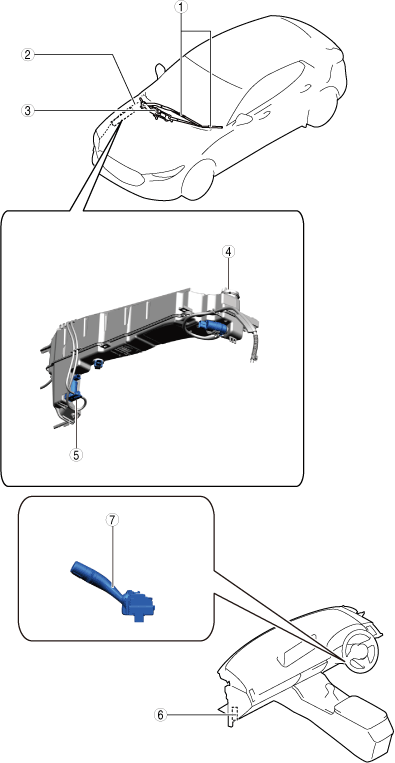 1
2
3
4
5
7
6